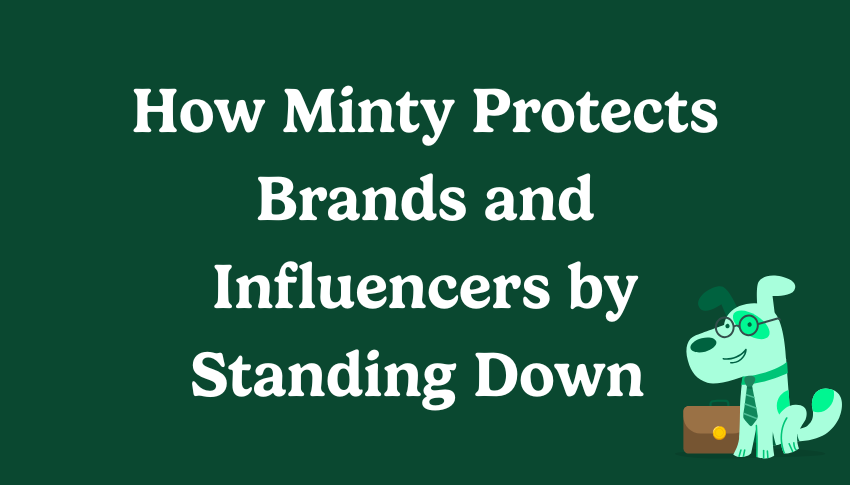 How Minty Protects Brands and Influencers by Standing Down